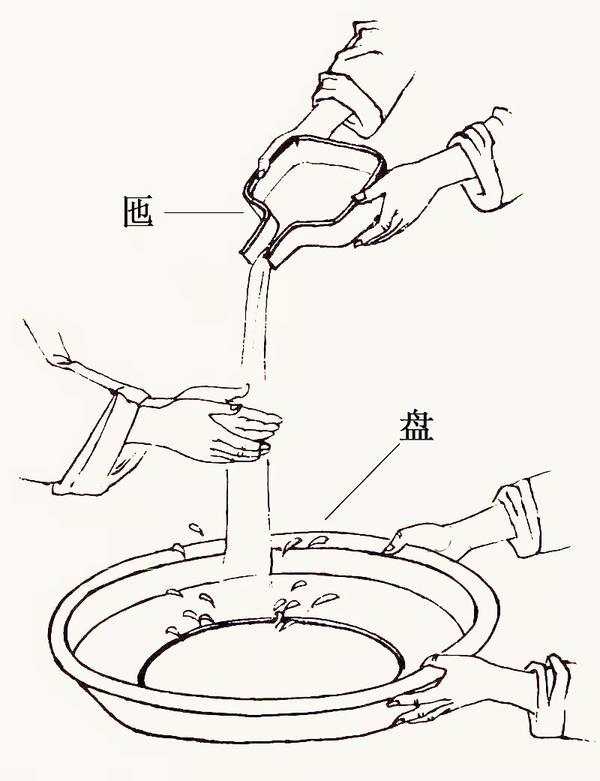 匜

盘